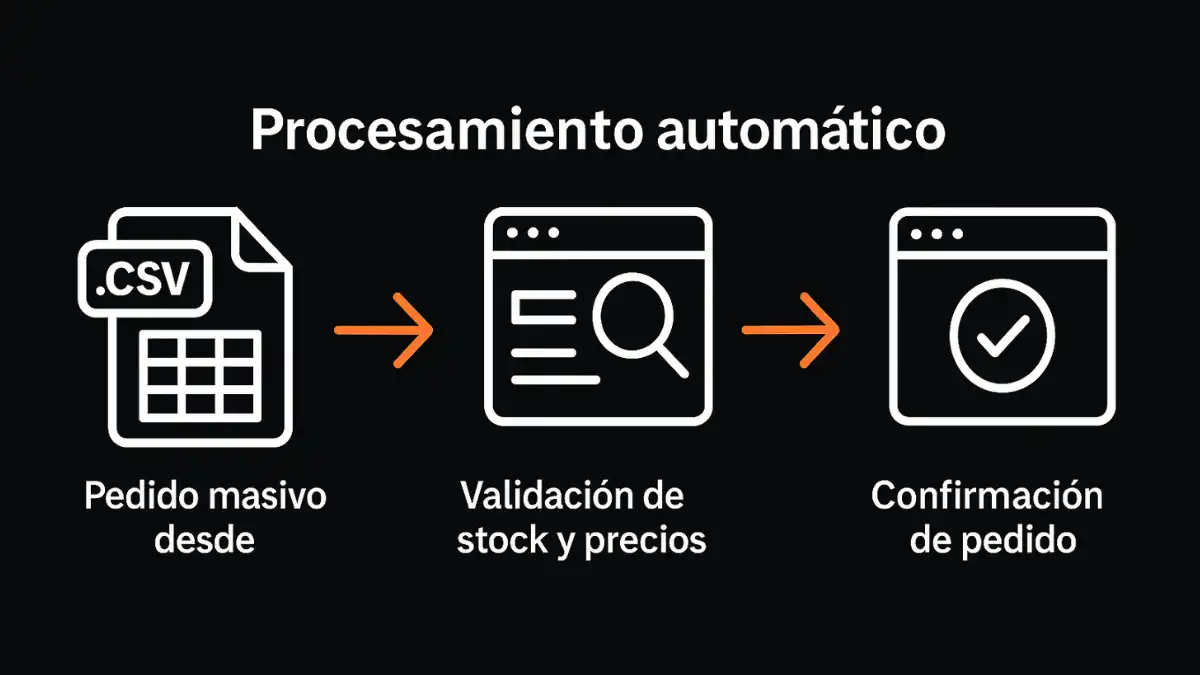 Procesamiento automático

.CSV

Pedido masivo desde

Validación de stock y precios

Confirmación de pedido